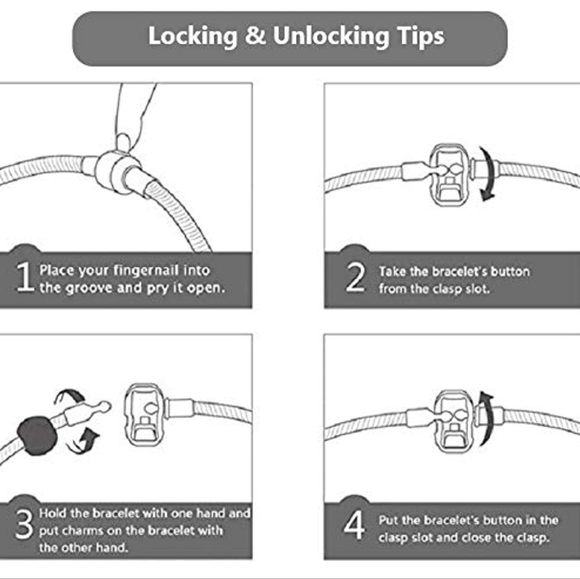 Locking & Unlocking Tips

1 Place your fingernail into the groove and pry it open.

2 Take the bracelet's button from the clasp slot.

3 Hold the bracelet with one hand and put charms on the bracelet with the other hand.

4 Put the bracelet's button in the clasp slot and close the clasp.